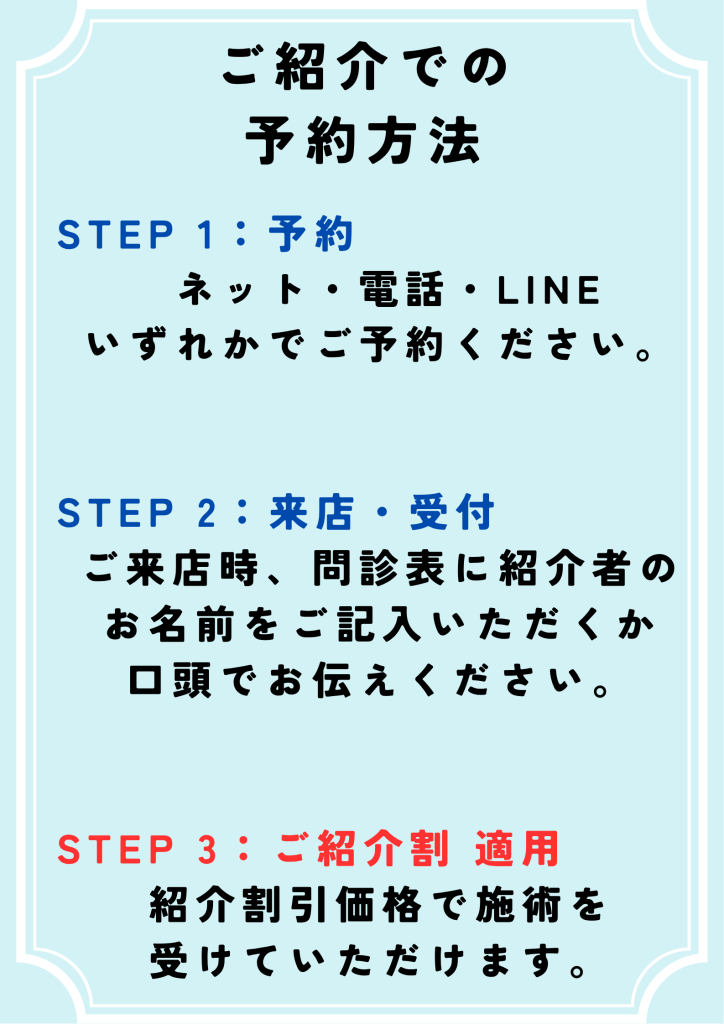 ご紹介での
予約方法

STEP 1：予約

ネット・電話・LINE
いずれかでご予約ください。

STEP 2：来店・受付

ご来店時、問診表に紹介者の
お名前をご記入いただくか
口頭でお伝えください。

STEP 3：ご紹介割 適用

紹介割引価格で施術を
受けていただけます。